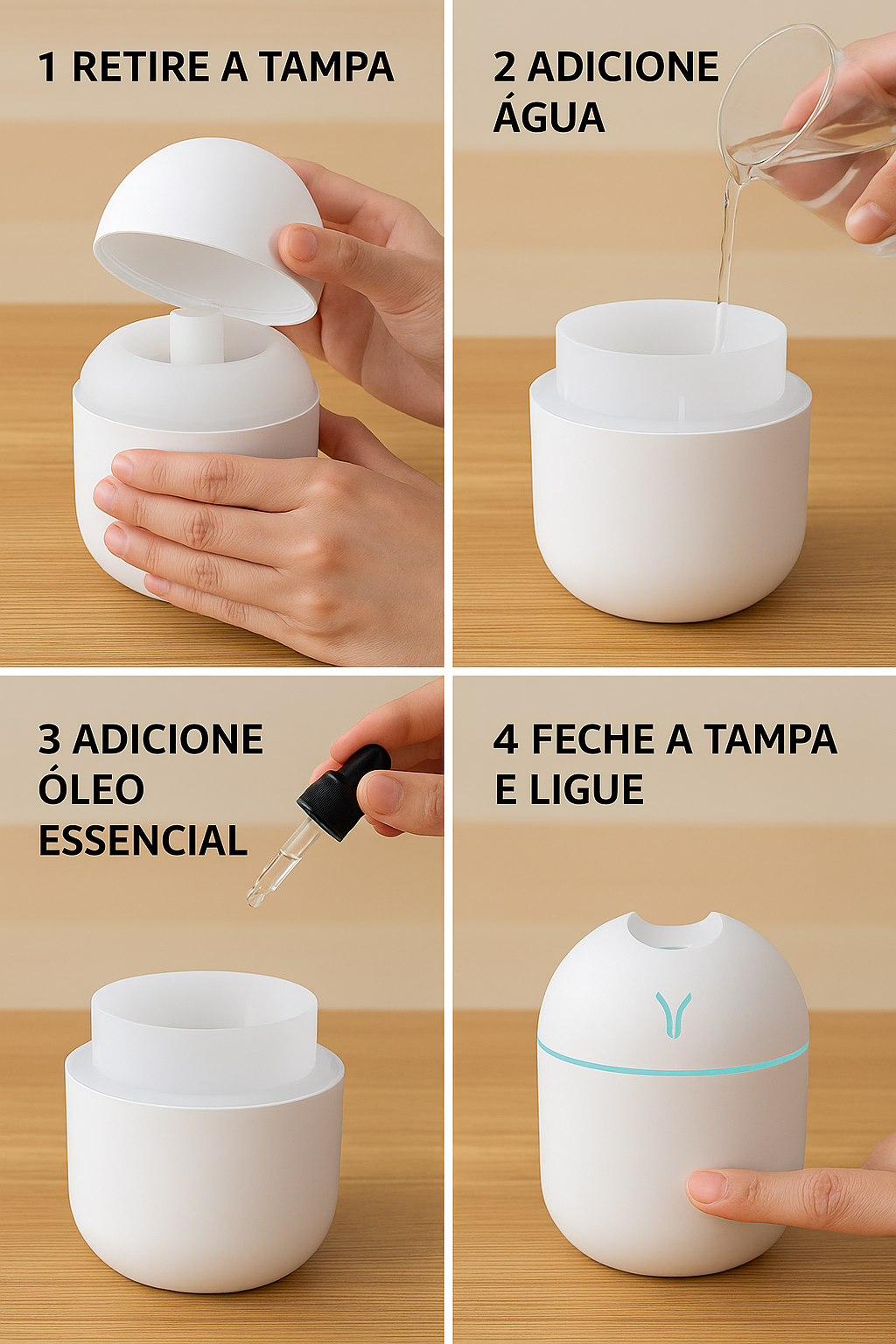 1 RETIRE A TAMPA

2 ADICIONE ÁGUA

3 ADICIONE ÓLEO ESSENCIAL

4 FECHE A TAMPA E LIGUE