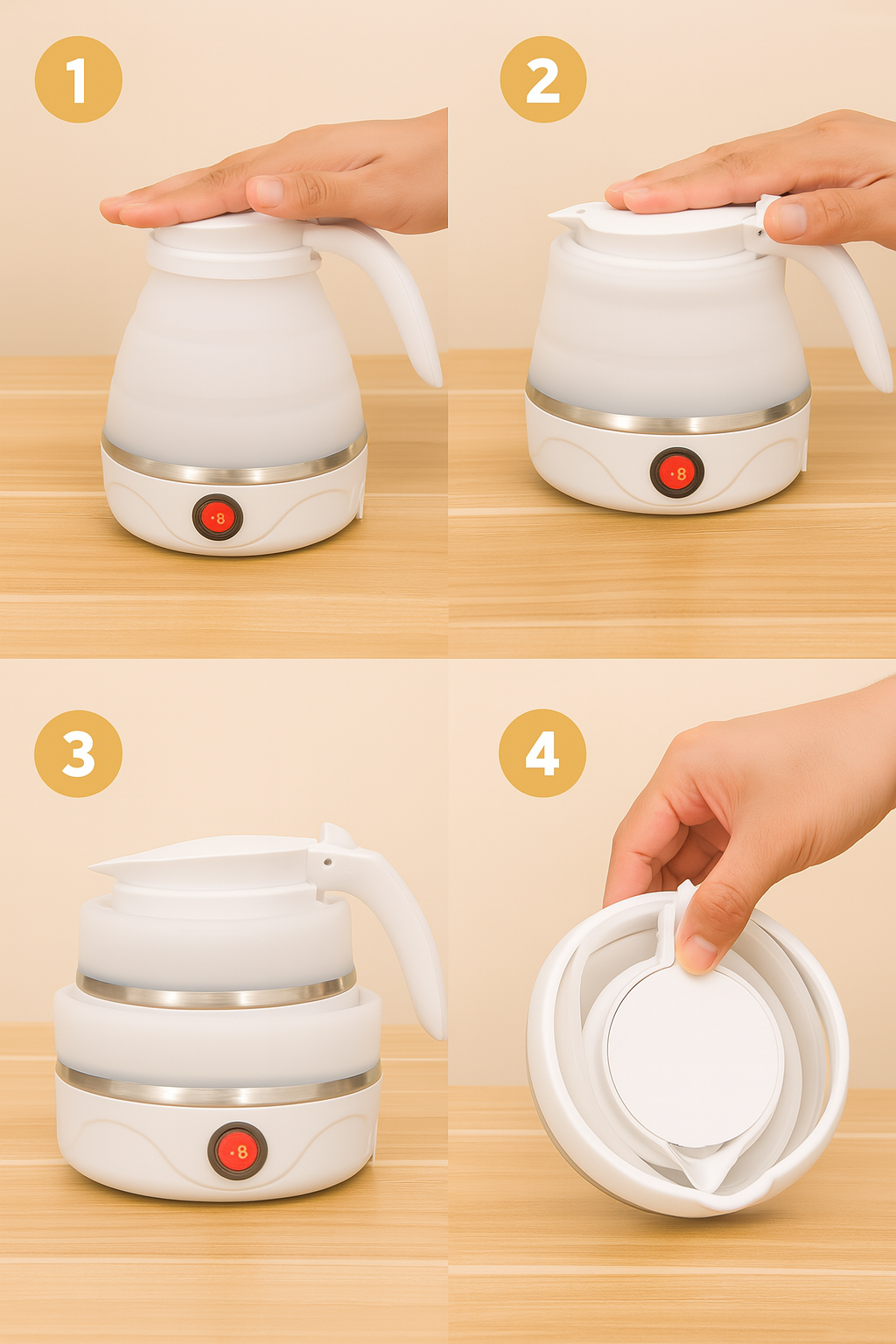 1

·8

2

·8

3

·8

4