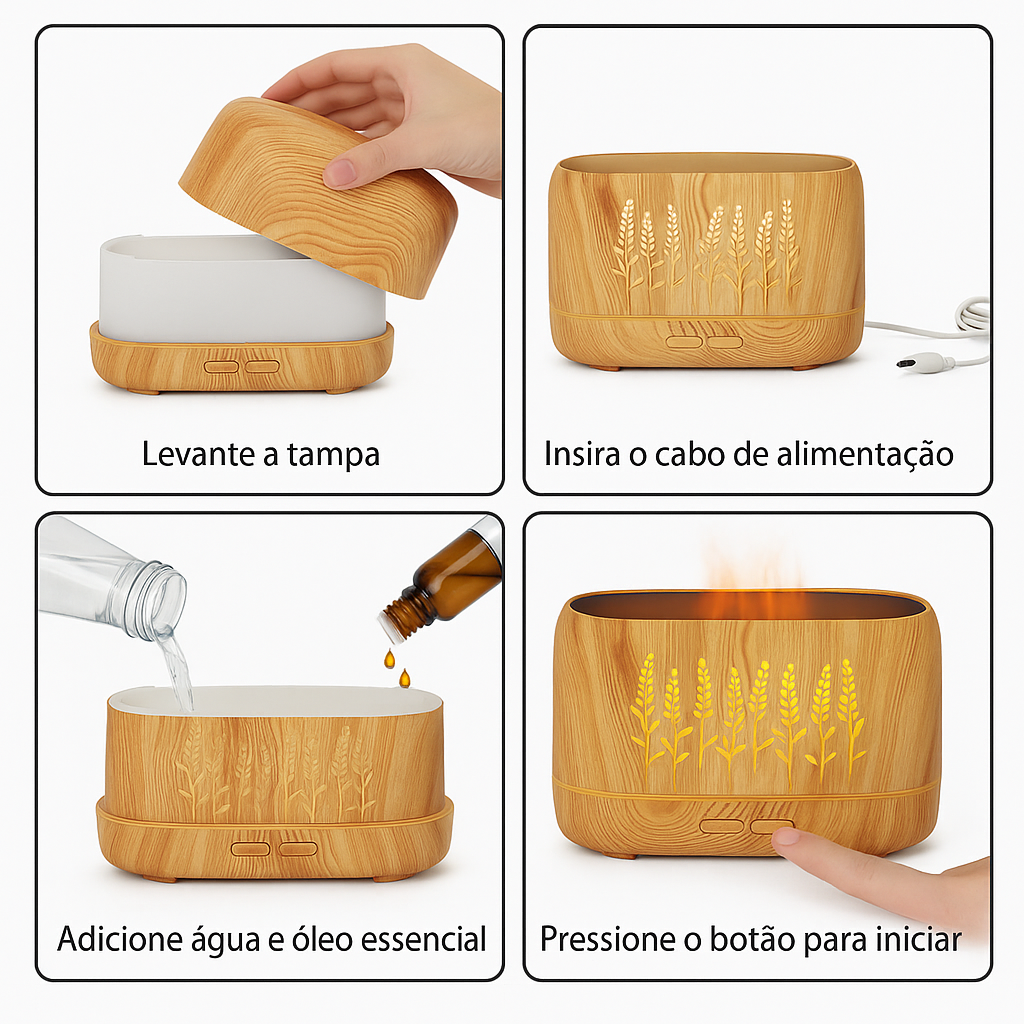 Levante a tampa

Insira o cabo de alimentação

Adicione água e óleo essencial

Pressione o botão para iniciar