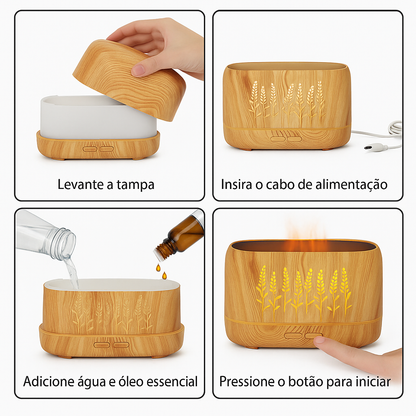 Levante a tampa

Insira o cabo de alimentação

Adicione água e óleo essencial

Pressione o botão para iniciar